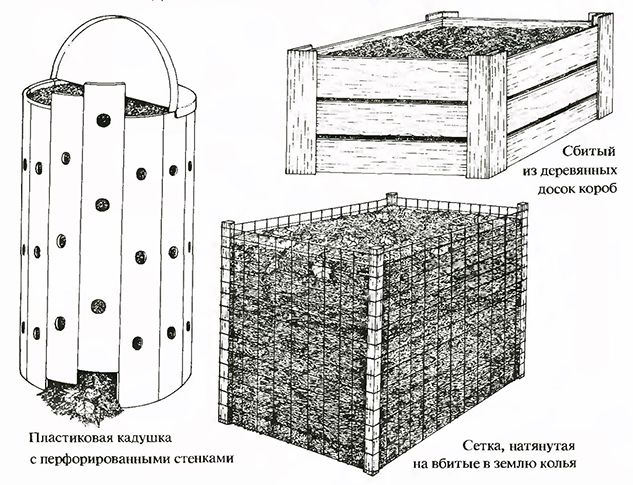 Сбитый из деревянных досок короб

Пластиковая кадушка с перфорированными стенками

Сетка, натянутая на вбитые в землю колья