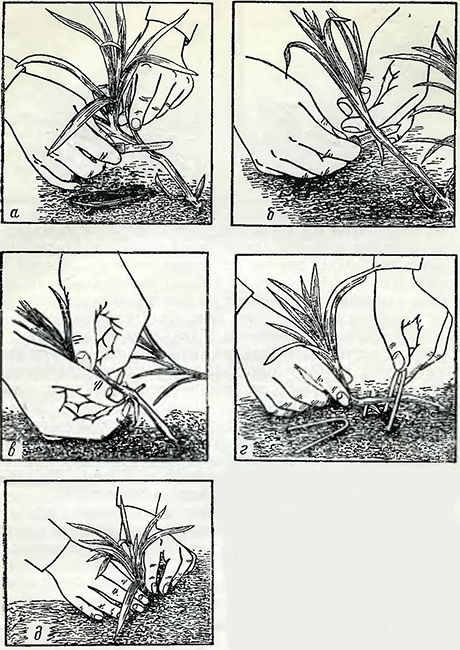 а

б

в

г

д