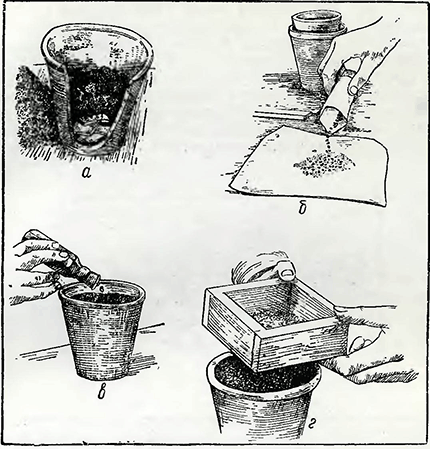 а
б
в
г